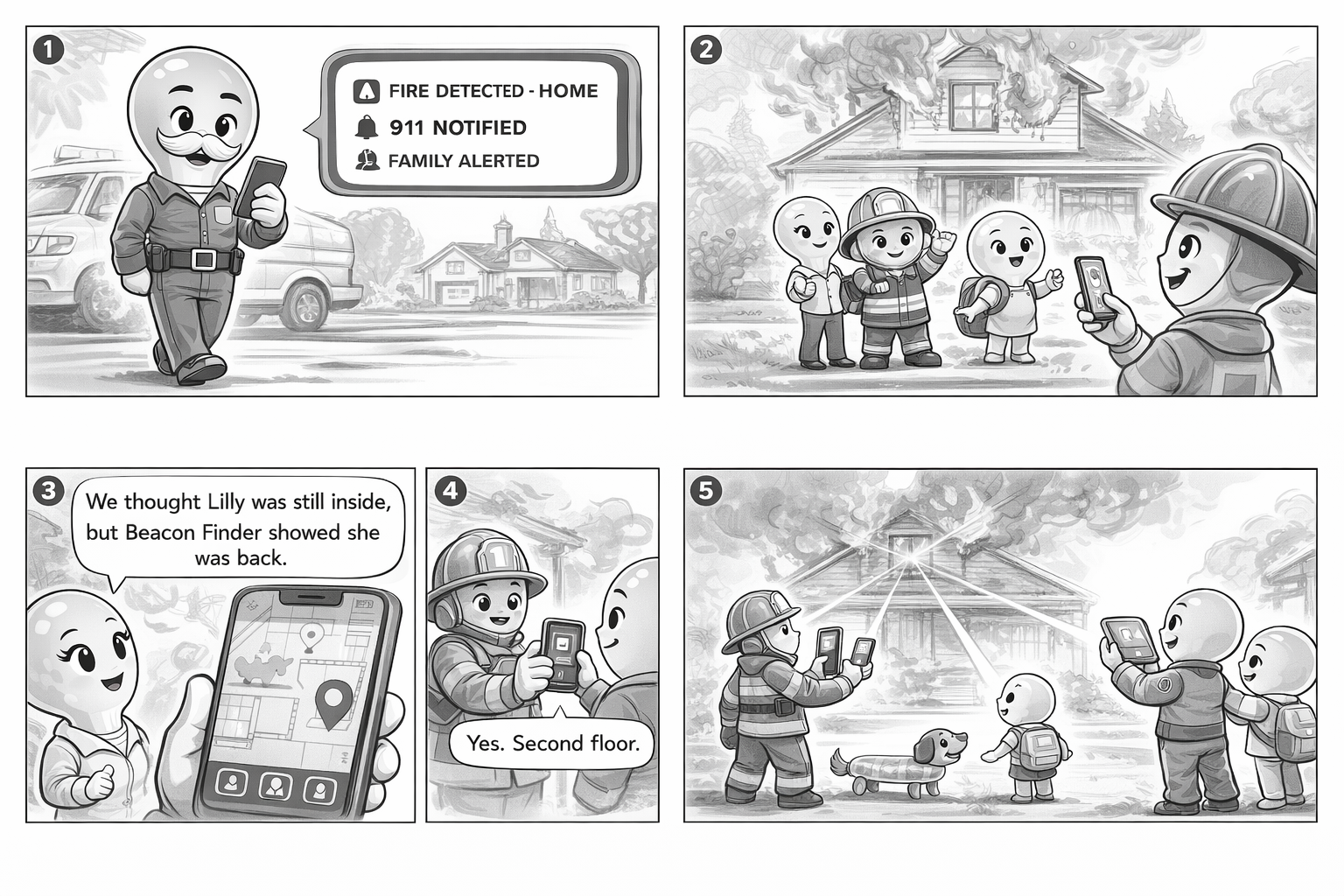 1

FIRE DETECTED - HOME
911 NOTIFIED
FAMILY ALERTED

2

3

We thought Lilly was still inside, but Beacon Finder showed she was back.

4

1

Yes. Second floor.

5